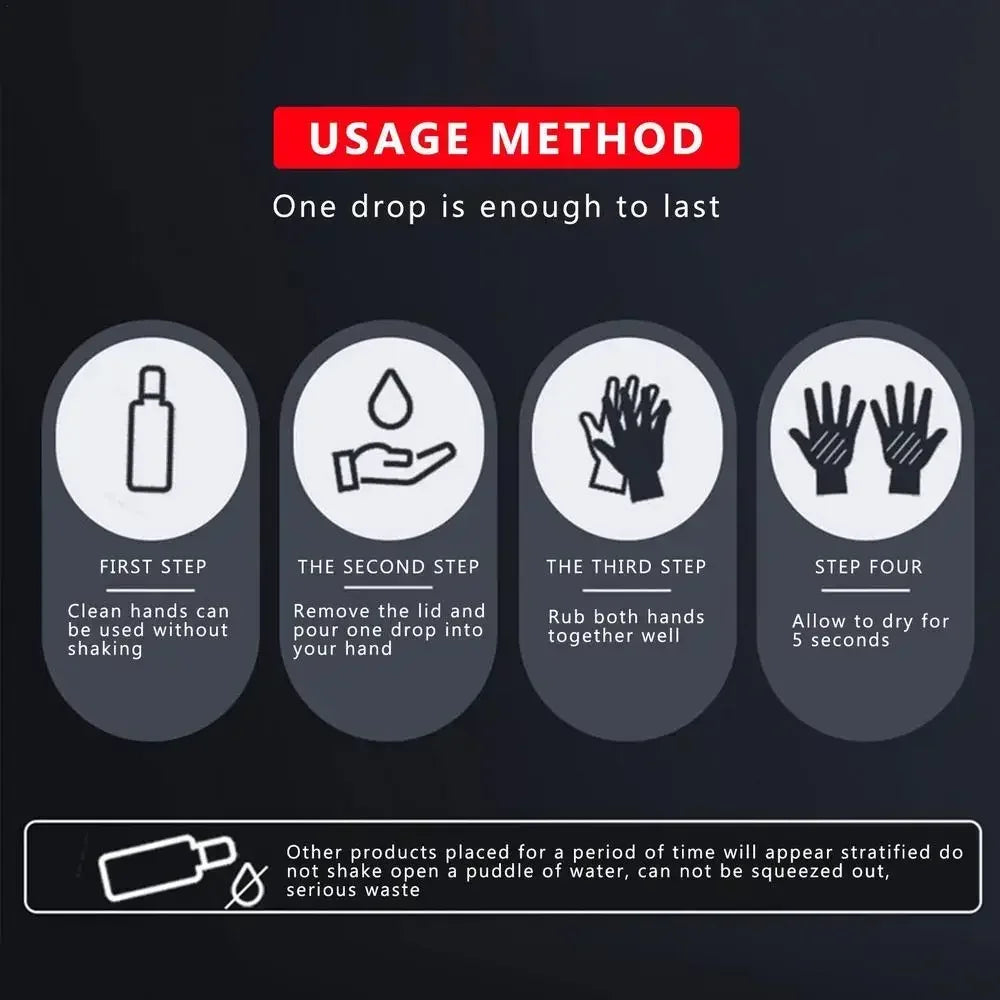 USAGE METHOD

One drop is enough to last

FIRST STEP

Clean hands can be used without shaking

THE SECOND STEP

Remove the lid and pour one drop into your hand

THE THIRD STEP

Rub both hands together well

STEP FOUR

Allow to dry for 5 seconds

Other products placed for a period of time will appear stratified do not shake open a puddle of water, can not be squeezed out, serious waste